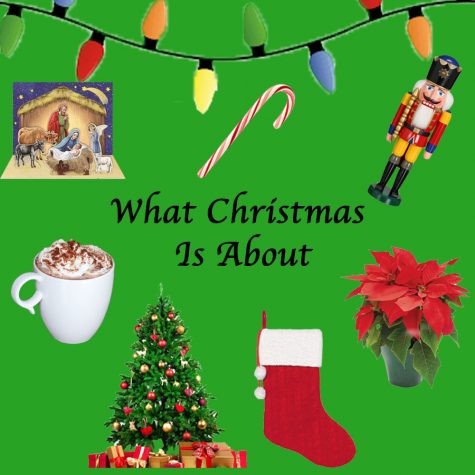 What Christmas Is About